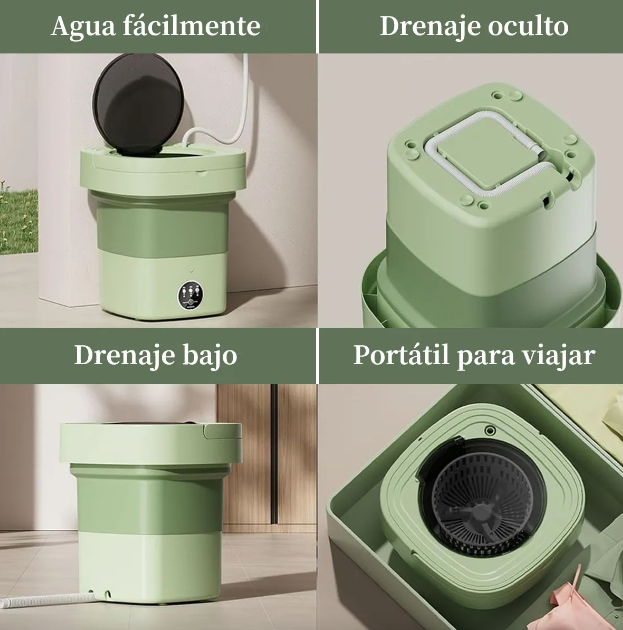 Agua fácilmente

Drenaje oculto

Drenaje bajo

Portátil para viajar