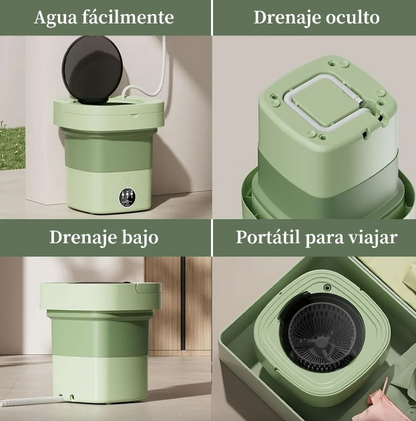 Agua fácilmente

Drenaje oculto

Drenaje bajo

Portátil para viajar